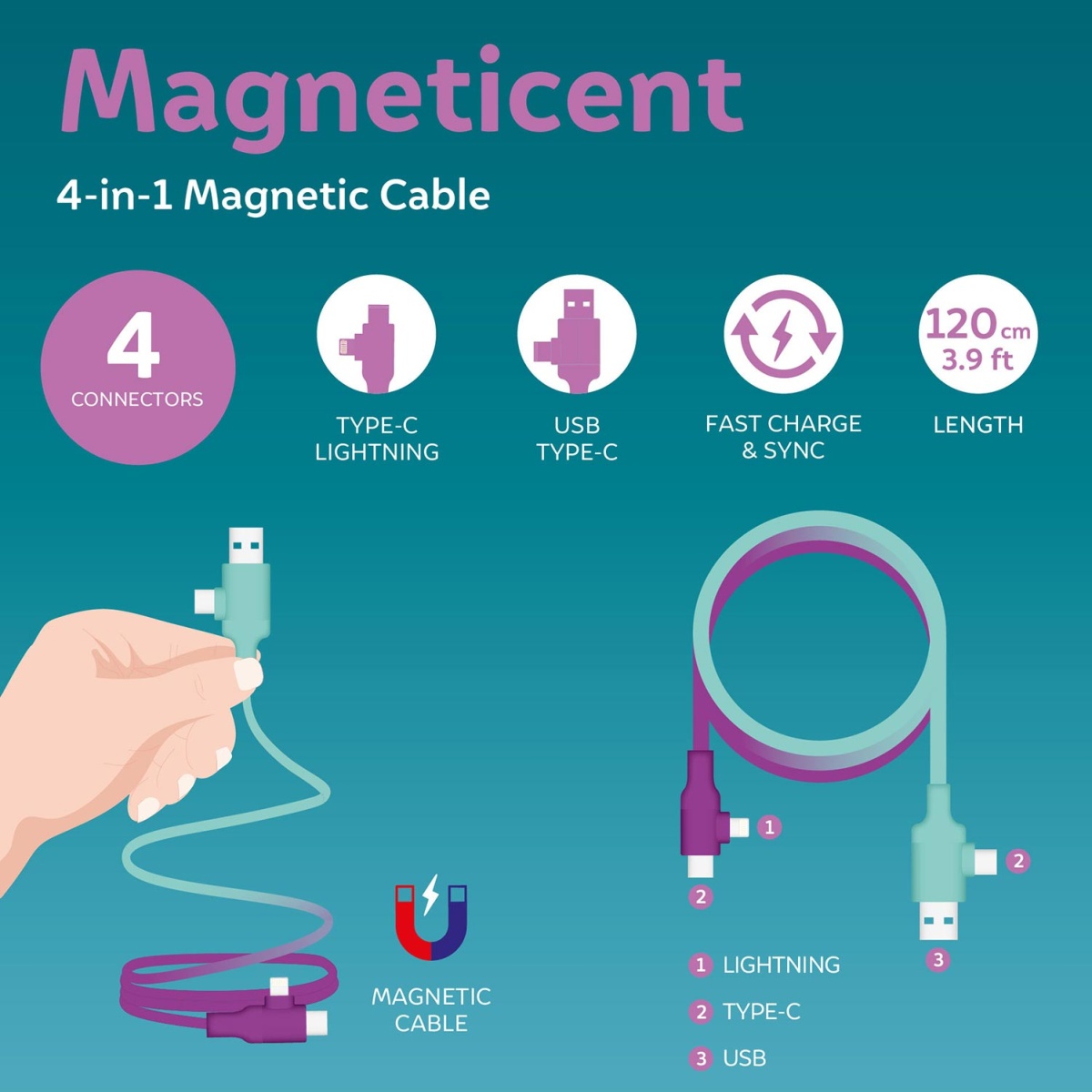 Magneticent

4-in-1 Magnetic Cable

4
CONNECTORS

TYPE-C
LIGHTNING

USB
TYPE-C

FAST CHARGE
& SYNC

120 cm
3.9 ft
LENGTH

MAGNETIC
CABLE

1
2
2
3

1 LIGHTNING
2 TYPE-C
3 USB